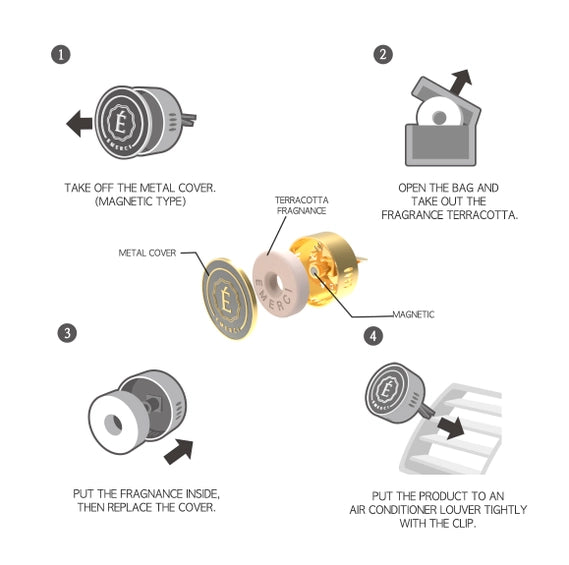 1

É
EMERCI

TAKE OFF THE METAL COVER.
(MAGNETIC TYPE)

2

OPEN THE BAG AND TAKE OUT THE FRAGRANCE TERRACOTTA.

TERRACOTTA FRAGNANCE

METAL COVER

É
EMERCI

EMERCI

MAGNETIC

3

PUT THE FRAGNANCE INSIDE, THEN REPLACE THE COVER.

4

É
EMERCI

PUT THE PRODUCT TO AN AIR CONDITIONER LOUVER TIGHTLY WITH THE CLIP.